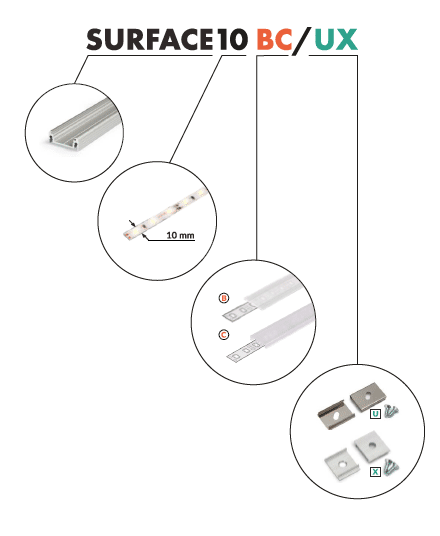 SURFACE10 BC/UX

10 mm

B

C

U

X